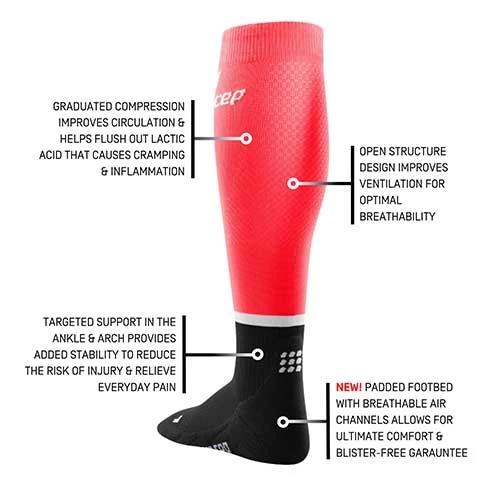 cep

GRADUATED COMPRESSION IMPROVES CIRCULATION & HELPS FLUSH OUT LACTIC ACID THAT CAUSES CRAMPING & INFLAMMATION

OPEN STRUCTURE DESIGN IMPROVES VENTILATION FOR OPTIMAL BREATHABILITY

TARGETED SUPPORT IN THE ANKLE & ARCH PROVIDES ADDED STABILITY TO REDUCE THE RISK OF INJURY & RELIEVE EVERYDAY PAIN

NEW! PADDED FOOTBED WITH BREATHABLE AIR CHANNELS ALLOWS FOR ULTIMATE COMFORT & BLISTER-FREE GARAUNTEE